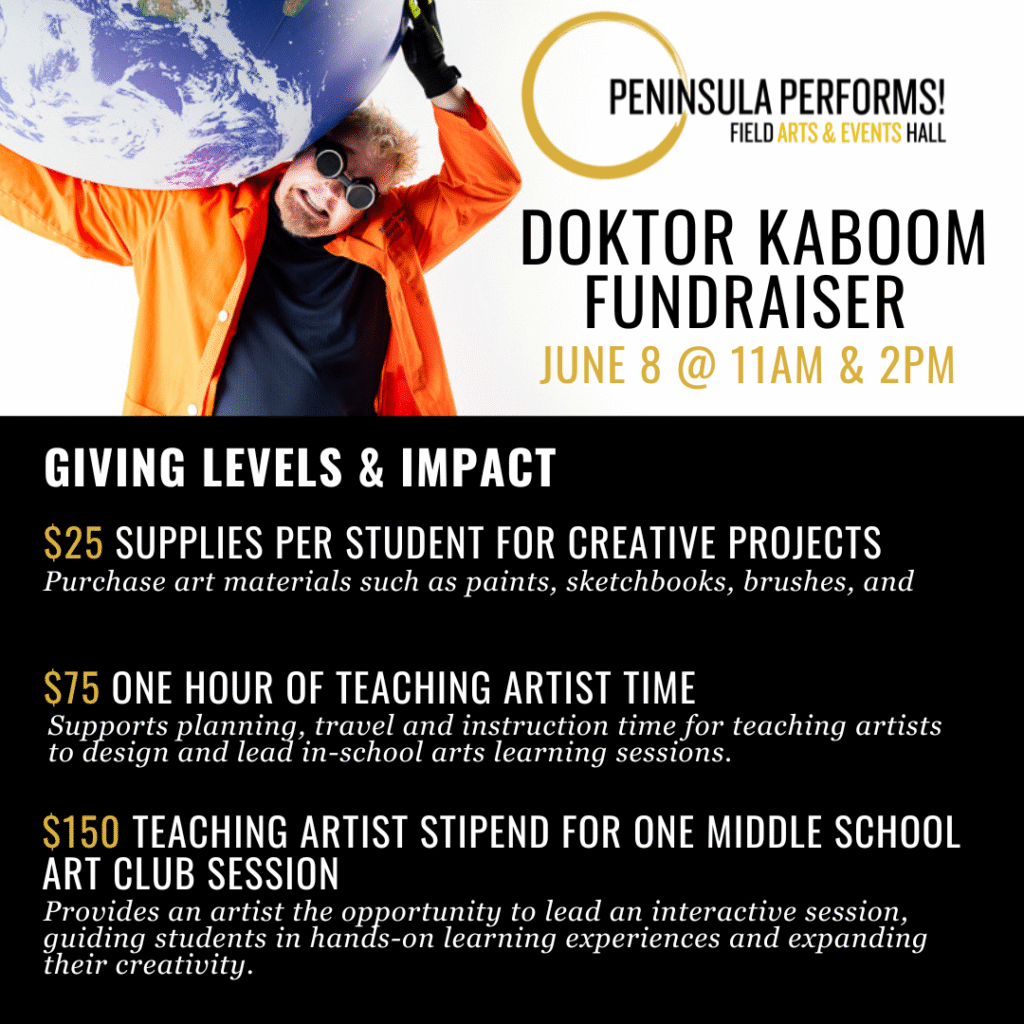 PENINSULA PERFORMS!
FIELD ARTS & EVENTS HALL

DOKTOR KABOOM FUNDRAISER
JUNE 8 @ 11AM & 2PM

GIVING LEVELS & IMPACT

$25 SUPPLIES PER STUDENT FOR CREATIVE PROJECTS
Purchase art materials such as paints, sketchbooks, brushes, and

$75 ONE HOUR OF TEACHING ARTIST TIME
Supports planning, travel and instruction time for teaching artists to design and lead in-school arts learning sessions.

$150 TEACHING ARTIST STIPEND FOR ONE MIDDLE SCHOOL ART CLUB SESSION
Provides an artist the opportunity to lead an interactive session, guiding students in hands-on learning experiences and expanding their creativity.